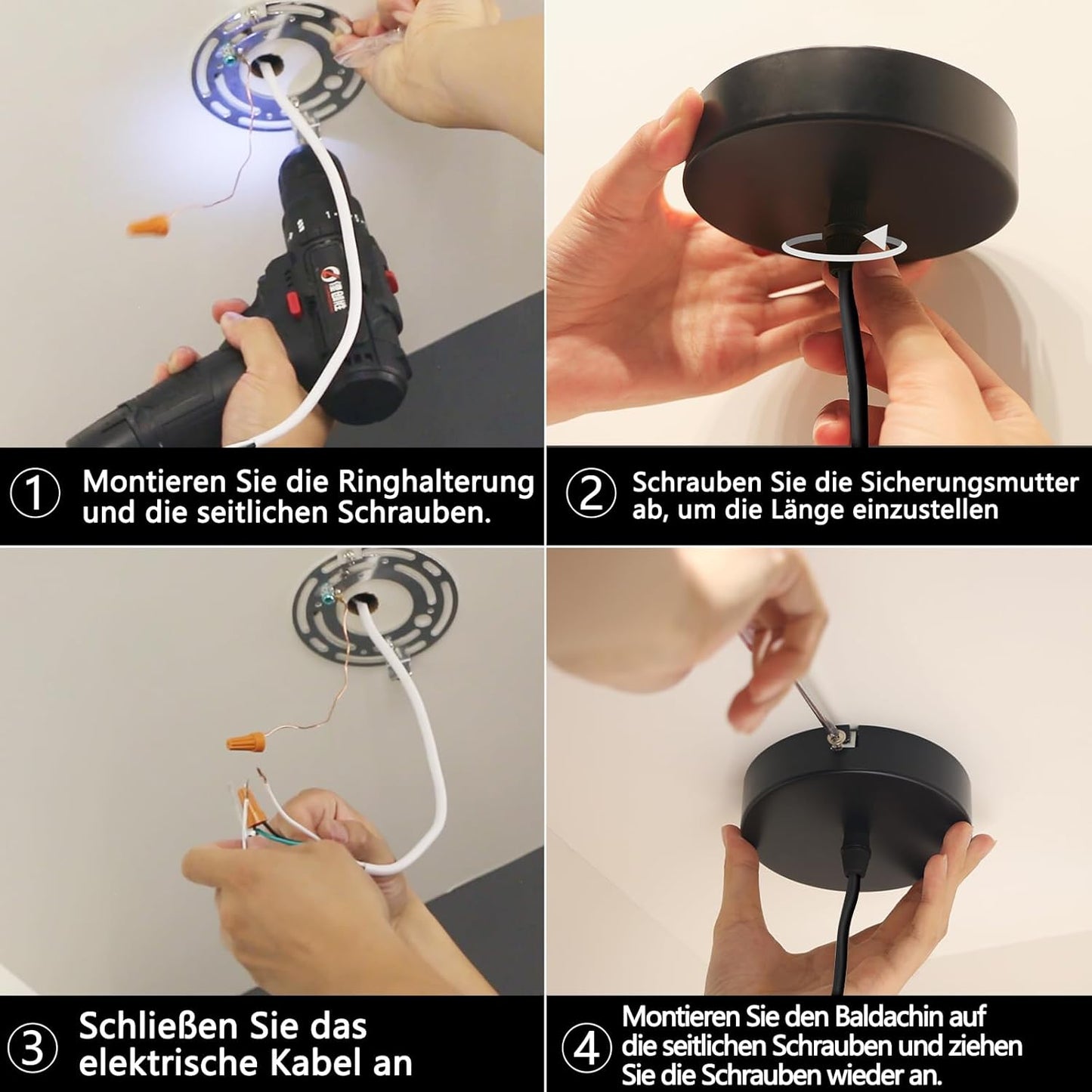 ① Montieren Sie die Ringhalterung und die seitlichen Schrauben.

② Schrauben Sie die Sicherungsmutter ab, um die Länge einzustellen

③ Schließen Sie das elektrische Kabel an

④ Montieren Sie den Baldachin auf die seitlichen Schrauben und ziehen Sie die Schrauben wieder an.